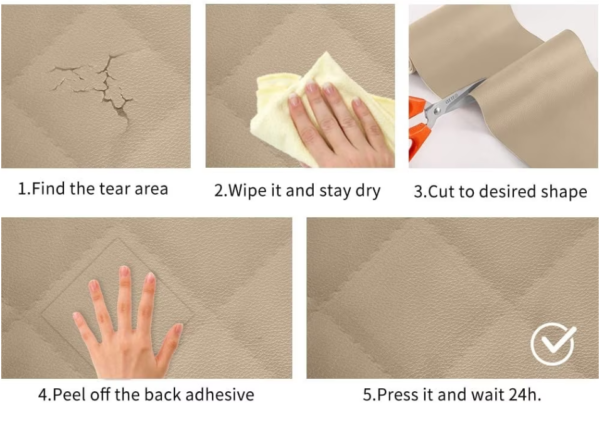 1.Find the tear area

2.Wipe it and stay dry

3.Cut to desired shape

4.Peel off the back adhesive

5.Press it and wait 24h.